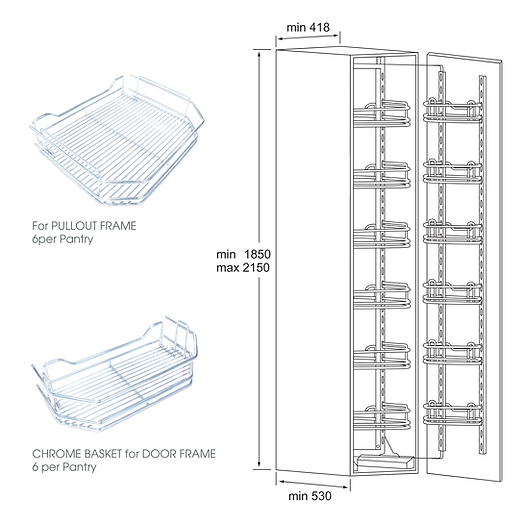 For PULLOUT FRAME
6per Pantry

CHROME BASKET for DOOR FRAME
6 per Pantry

min 418

min 1850
max 2150

min 530